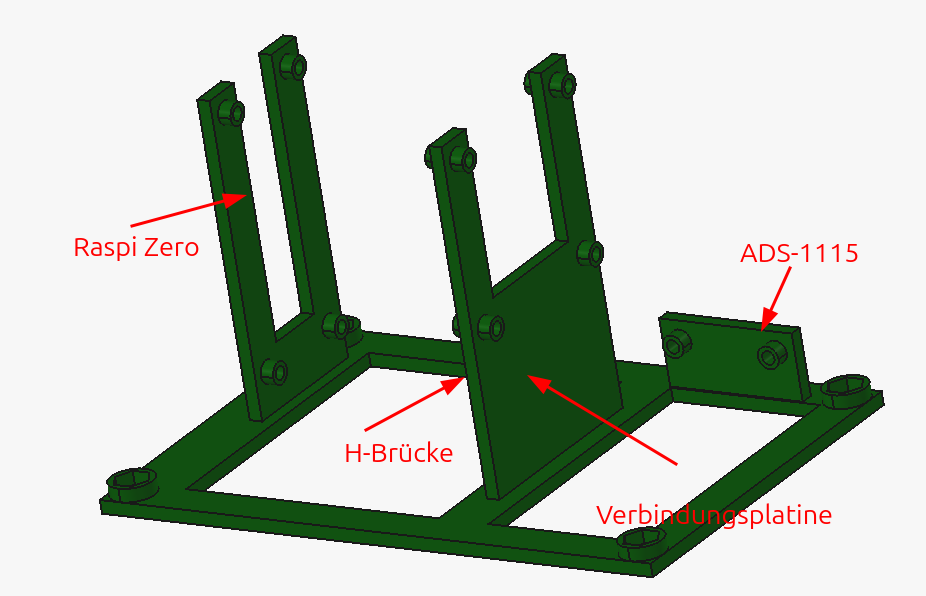 Raspi Zero

ADS-1115

H-Brücke

Verbindungsplatine